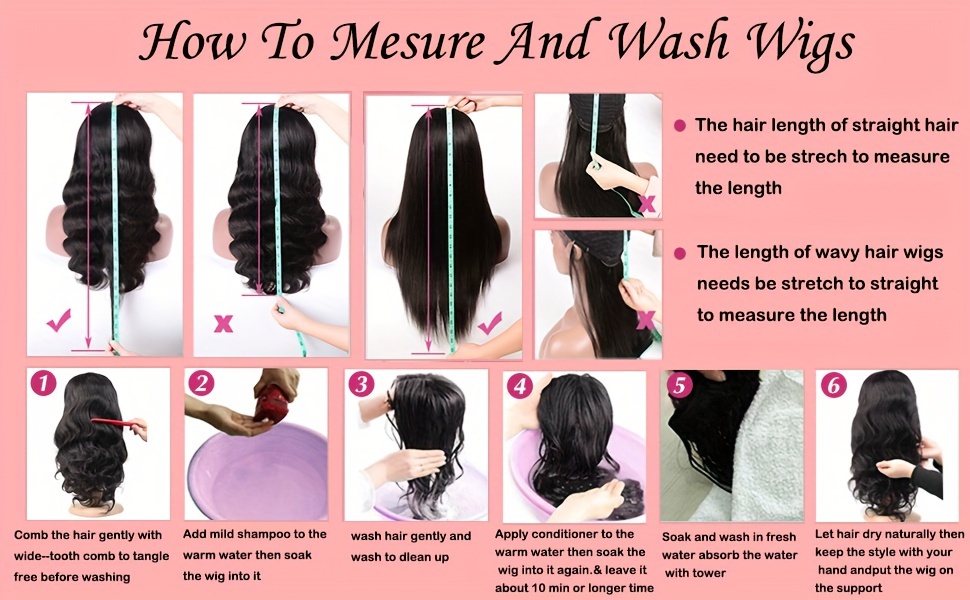 How To Mesure And Wash Wigs

The hair length of straight hair need to be strech to measure the length

The length of wavy hair wigs needs be stretch to straight to measure the length

1
Comb the hair gently with wide--tooth comb to tangle free before washing

2
Add mild shampoo to the warm water then soak the wig into it

3
wash hair gently and wash to dlean up

4
Apply conditioner to the warm water then soak the wig into it again.& leave it about 10 min or longer time

5
Soak and wash in fresh water absorb the water with tower

6
Let hair dry naturally then keep the style with your hand andput the wig on the support