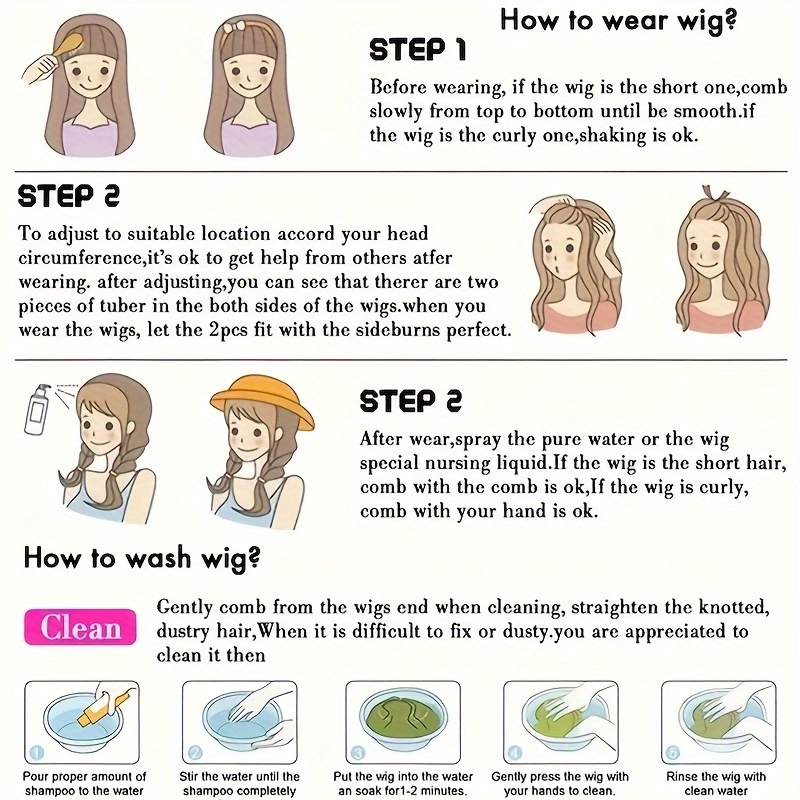 How to wear wig?

STEP 1

Before wearing, if the wig is the short one,comb slowly from top to bottom until be smooth.if the wig is the curly one,shaking is ok.

STEP 2

To adjust to suitable location accord your head circumference,it's ok to get help from others atfer wearing. after adjusting,you can see that therer are two pieces of tuber in the both sides of the wigs.when you wear the wigs, let the 2pcs fit with the sideburns perfect.

STEP 2

After wear,spray the pure water or the wig special nursing liquid.If the wig is the short hair, comb with the comb is ok,If the wig is curly, comb with your hand is ok.

How to wash wig?

Clean

Gently comb from the wigs end when cleaning, straighten the knotted, dustry hair,When it is difficult to fix or dusty.you are appreciated to clean it then

1
Pour proper amount of shampoo to the water

2
Stir the water until the shampoo completely

3
Put the wig into the water an soak for1-2 minutes.

4
Gently press the wig with your hands to clean.

5
Rinse the wig with clean water