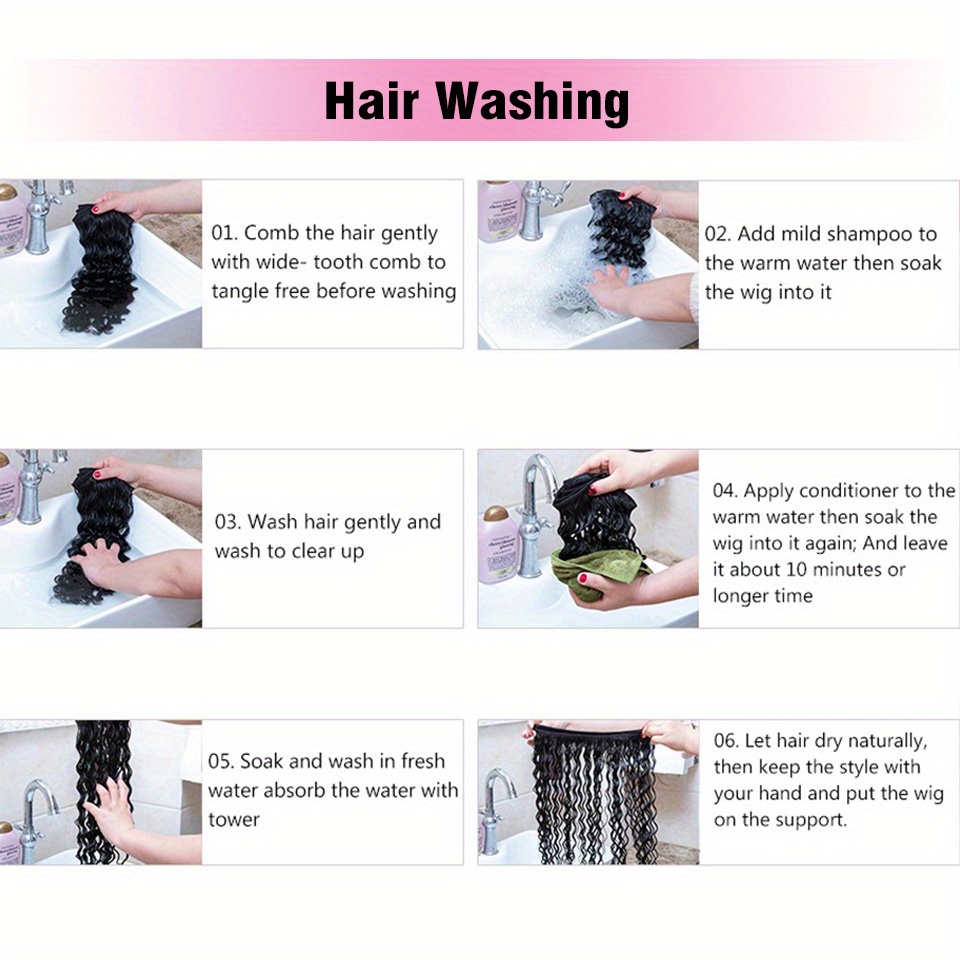 Hair Washing

01. Comb the hair gently with wide- tooth comb to tangle free before washing

02. Add mild shampoo to the warm water then soak the wig into it

03. Wash hair gently and wash to clear up

04. Apply conditioner to the warm water then soak the wig into it again; And leave it about 10 minutes or longer time

05. Soak and wash in fresh water absorb the water with tower

06. Let hair dry naturally, then keep the style with your hand and put the wig on the support.