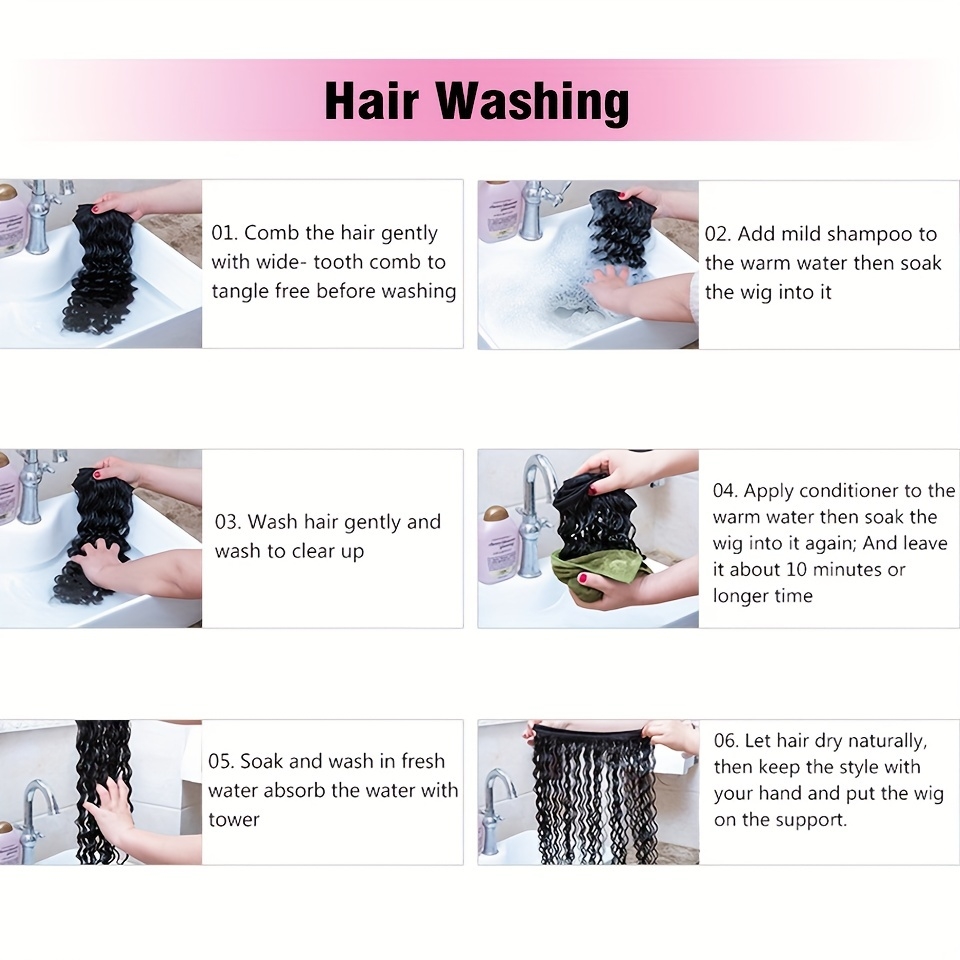 Hair Washing

01. Comb the hair gently with wide- tooth comb to tangle free before washing

02. Add mild shampoo to the warm water then soak the wig into it

03. Wash hair gently and wash to clear up

04. Apply conditioner to the warm water then soak the wig into it again; And leave it about 10 minutes or longer time

05. Soak and wash in fresh water absorb the water with tower

06. Let hair dry naturally, then keep the style with your hand and put the wig on the support.