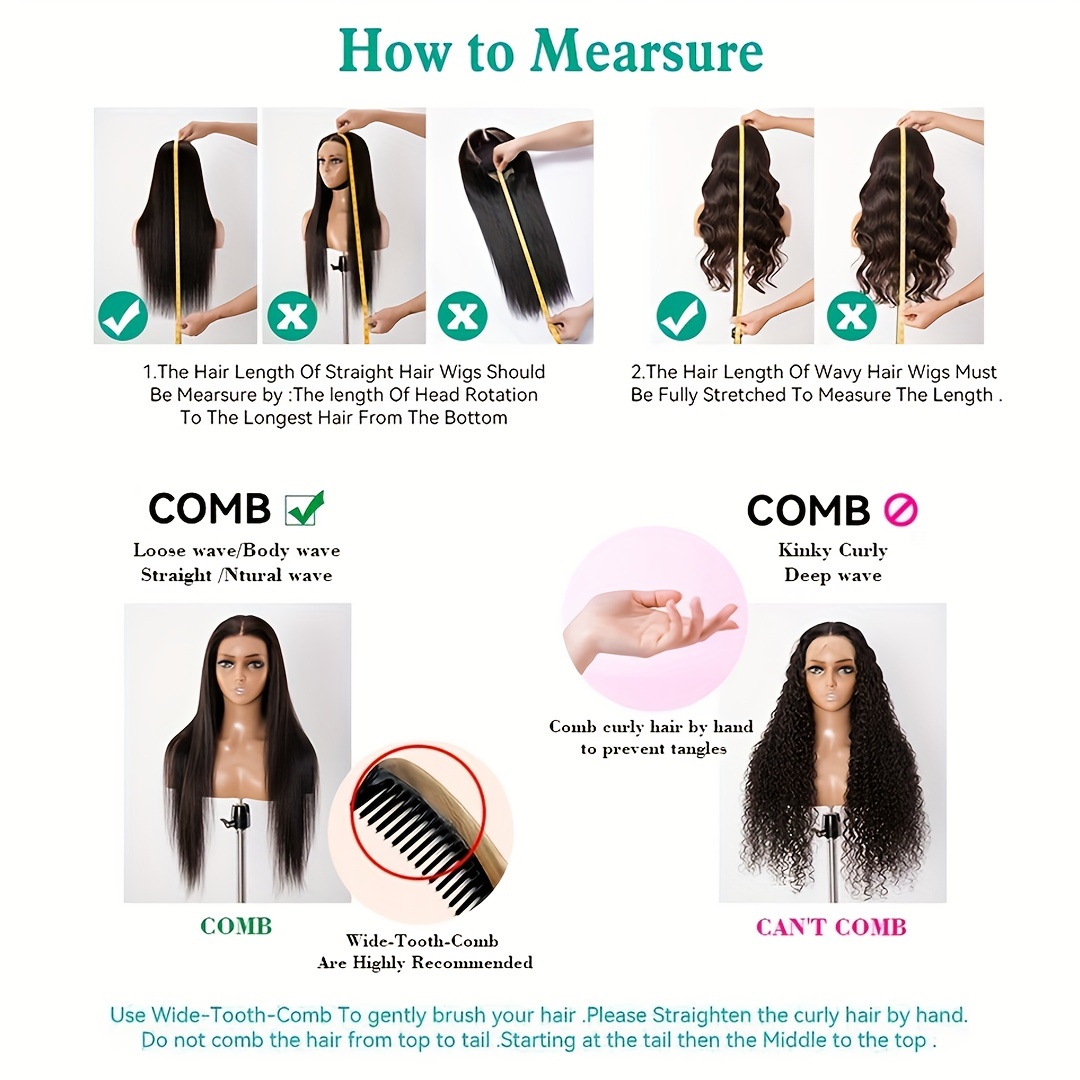 How to Mearsure

1.The Hair Length Of Straight Hair Wigs Should Be Mearsure by :The length Of Head Rotation To The Longest Hair From The Bottom

2.The Hair Length Of Wavy Hair Wigs Must Be Fully Stretched To Measure The Length .

COMB

Loose wave/Body wave
Straight /Ntural wave

COMB

Wide-Tooth-Comb Are Highly Recommended

COMB

Kinky Curly
Deep wave

Comb curly hair by hand to prevent tangles

CAN'T COMB

Use Wide-Tooth-Comb To gently brush your hair .Please Straighten the curly hair by hand. Do not comb the hair from top to tail .Starting at the tail then the Middle to the top .