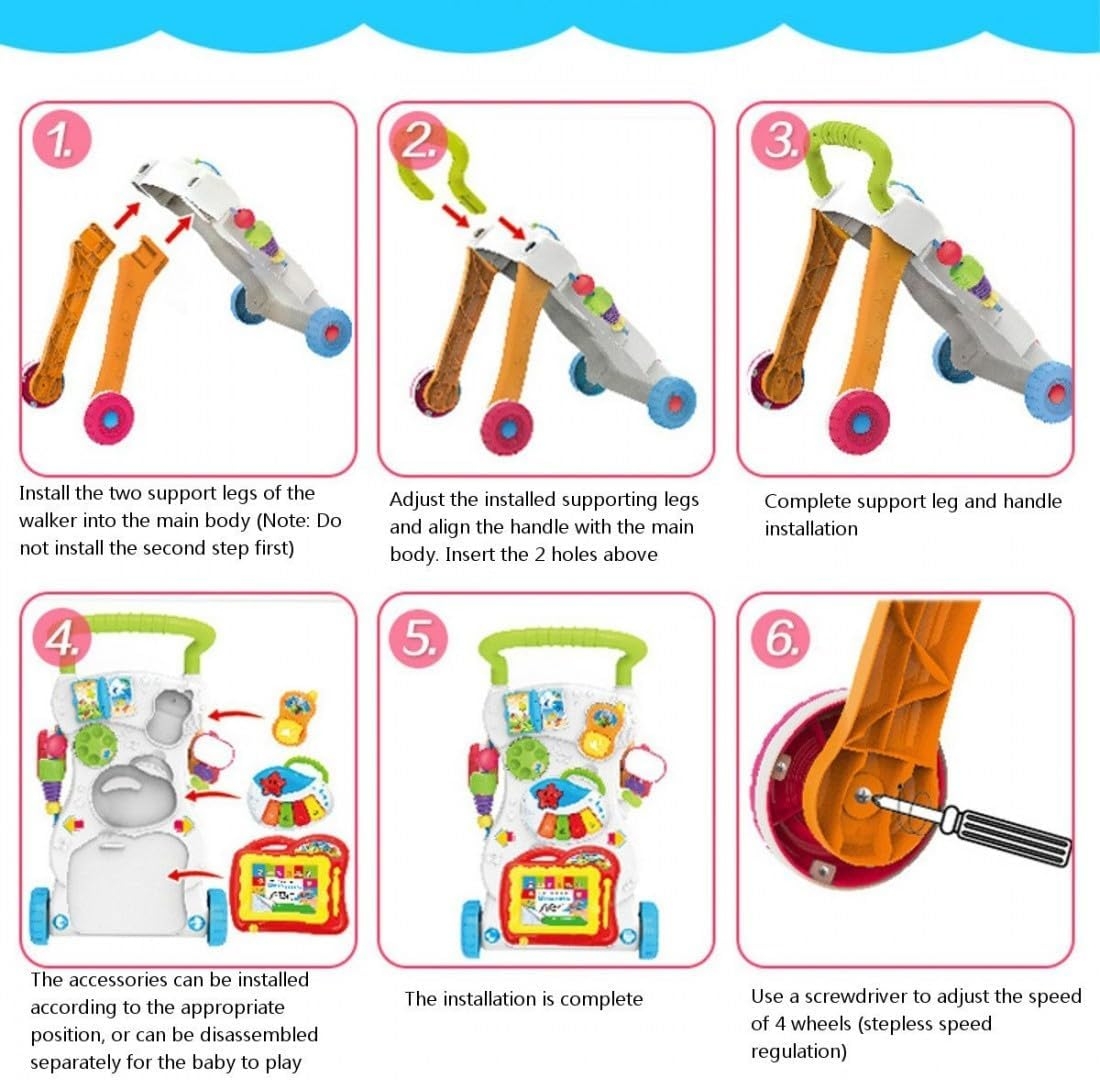 1.

Install the two support legs of the walker into the main body (Note: Do not install the second step first)

2.

Adjust the installed supporting legs and align the handle with the main body. Insert the 2 holes above

3.

Complete support leg and handle installation

4.

The accessories can be installed according to the appropriate position, or can be disassembled separately for the baby to play

5.

The installation is complete

6.

Use a screwdriver to adjust the speed of 4 wheels (stepless speed regulation)