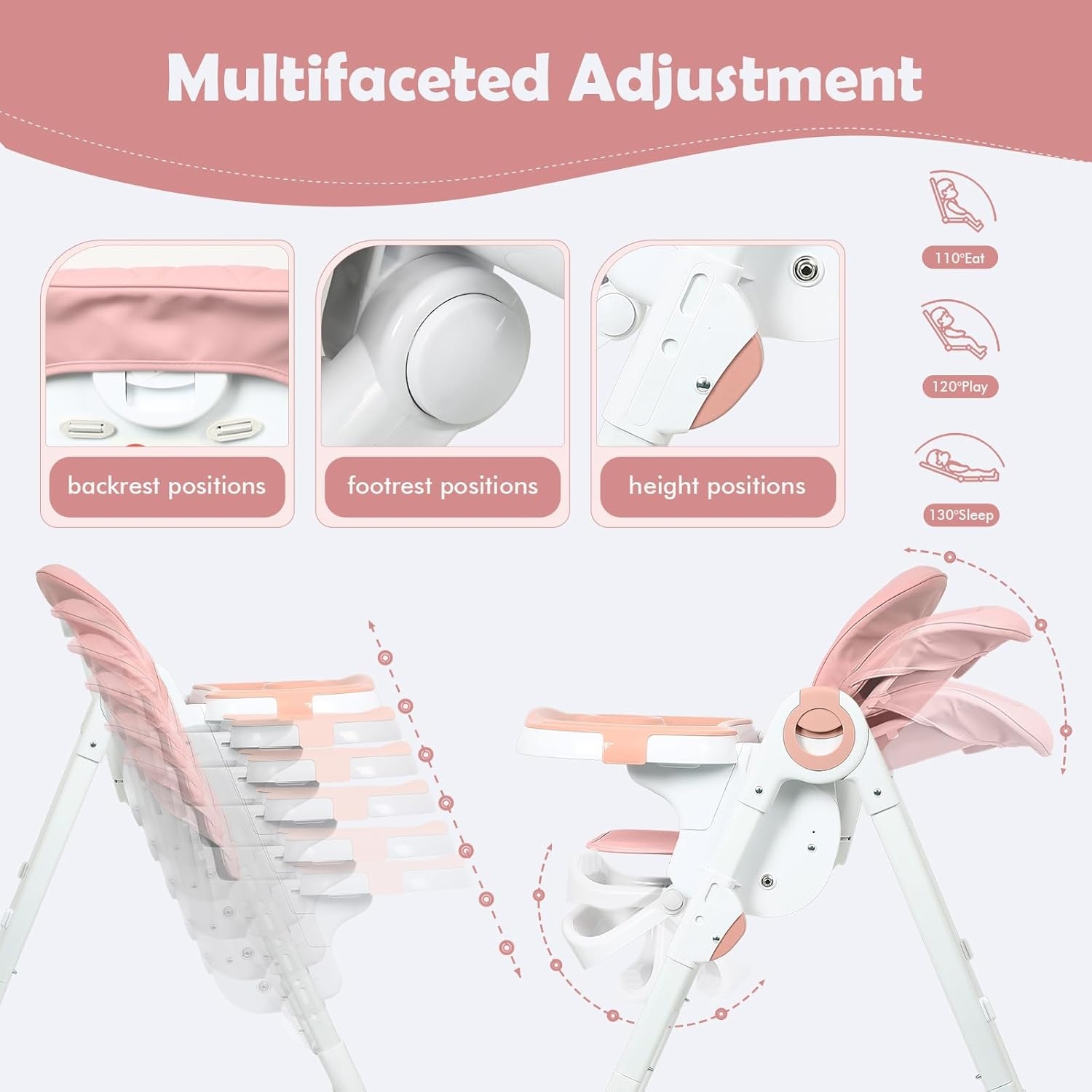 Multifaceted Adjustment

backrest positions

footrest positions

height positions

110°Eat

120°Play

130°Sleep