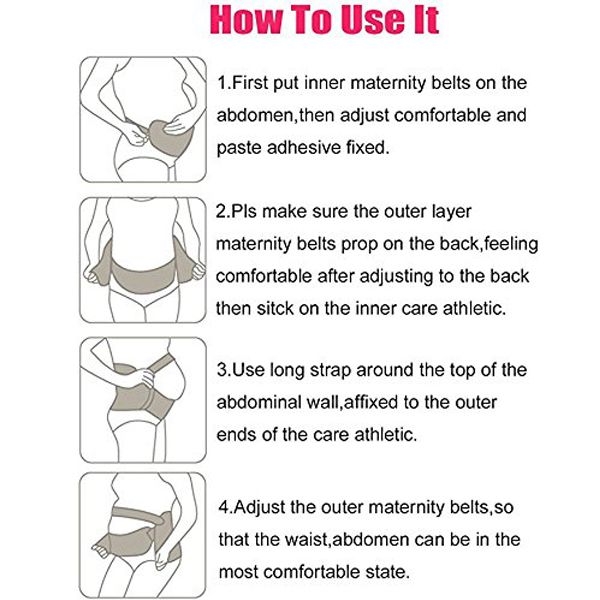 How To Use It

1.First put inner maternity belts on the abdomen,then adjust comfortable and paste adhesive fixed.

2.Pls make sure the outer layer maternity belts prop on the back,feeling comfortable after adjusting to the back then sitck on the inner care athletic.

3.Use long strap around the top of the abdominal wall,affixed to the outer ends of the care athletic.

4.Adjust the outer maternity belts,so that the waist,abdomen can be in the most comfortable state.