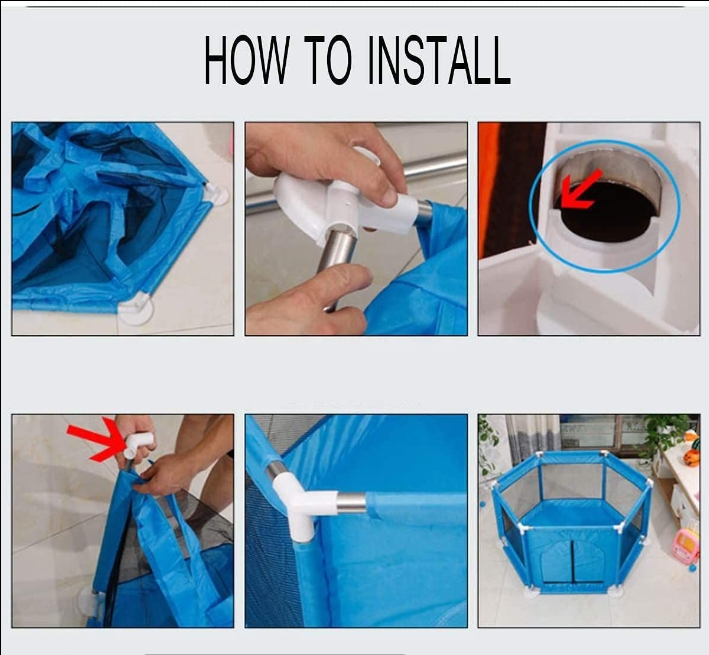 HOW TO INSTALL