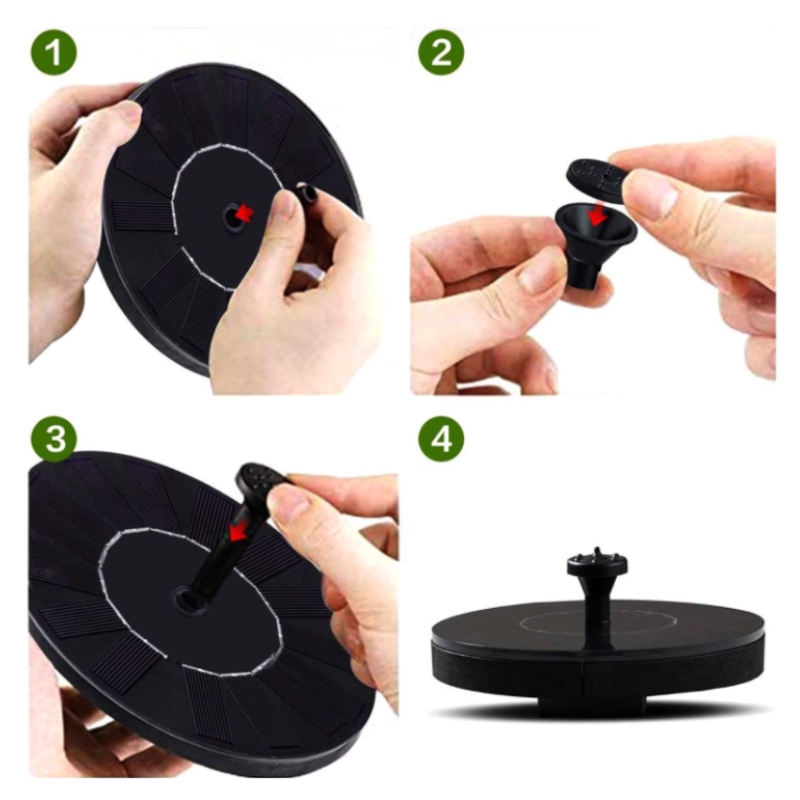 1

2

3

4