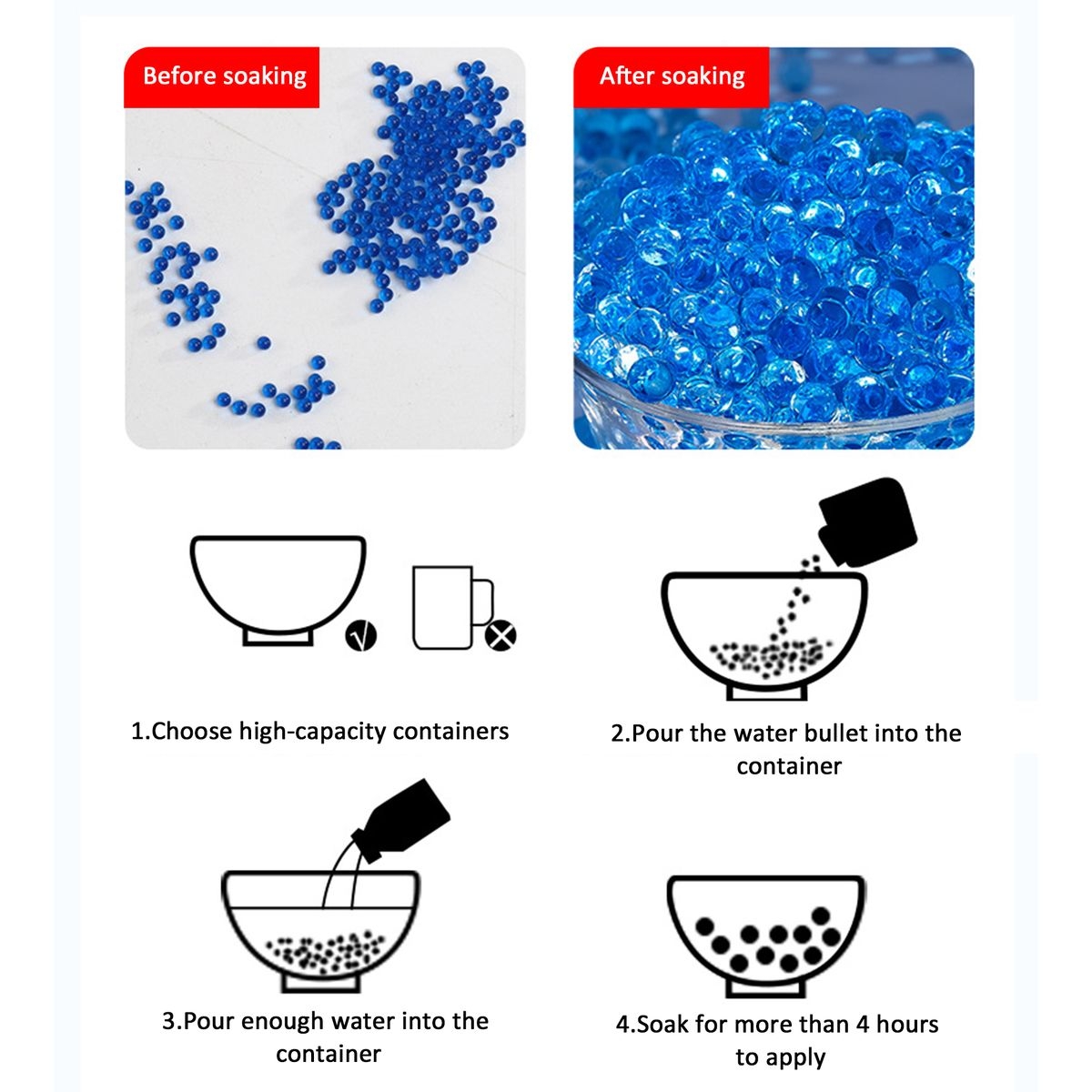 Before soaking

After soaking

1.Choose high-capacity containers

2.Pour the water bullet into the container

3.Pour enough water into the container

4.Soak for more than 4 hours to apply