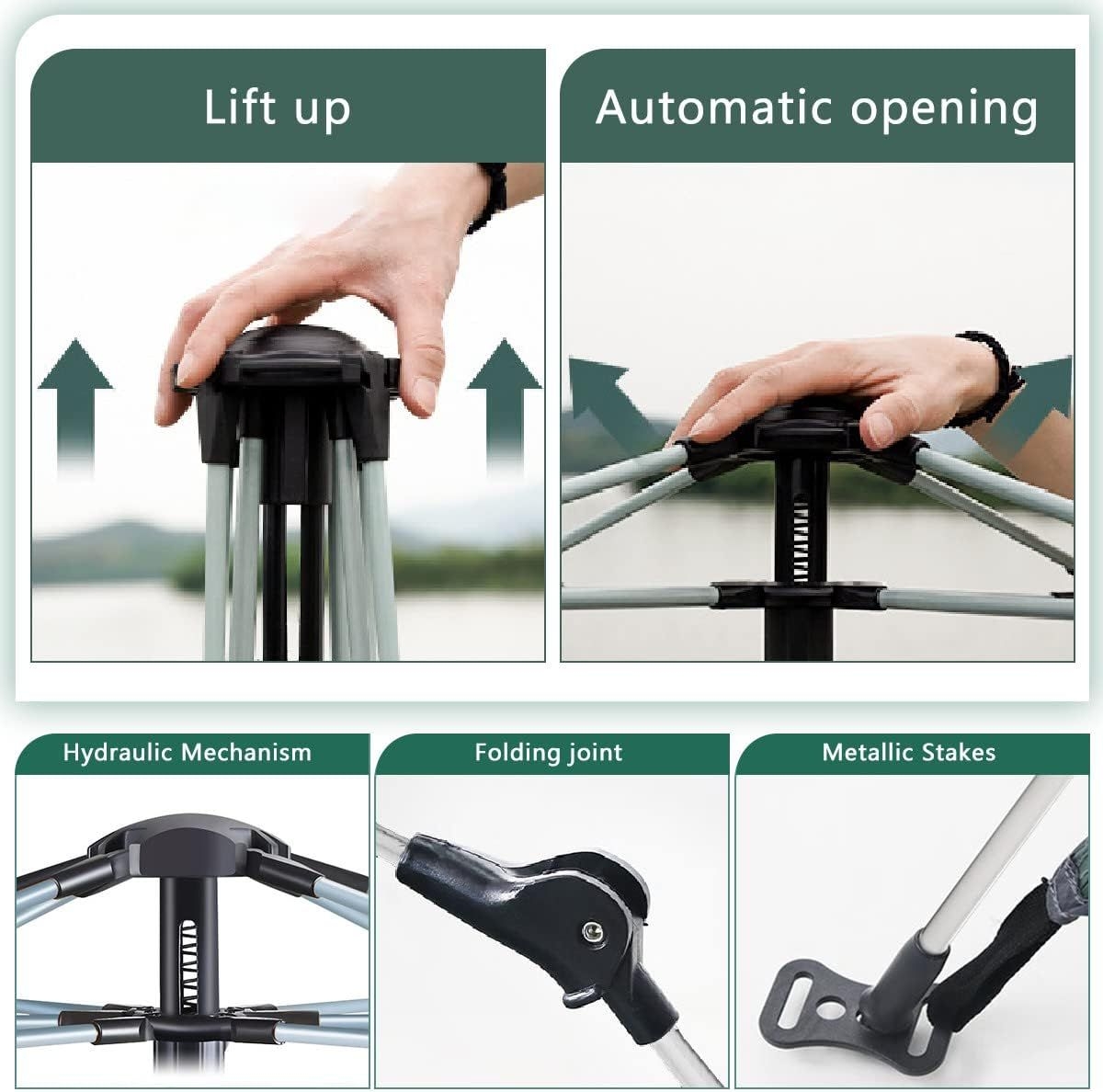 Lift up

Automatic opening

Hydraulic Mechanism

Folding joint

Metallic Stakes