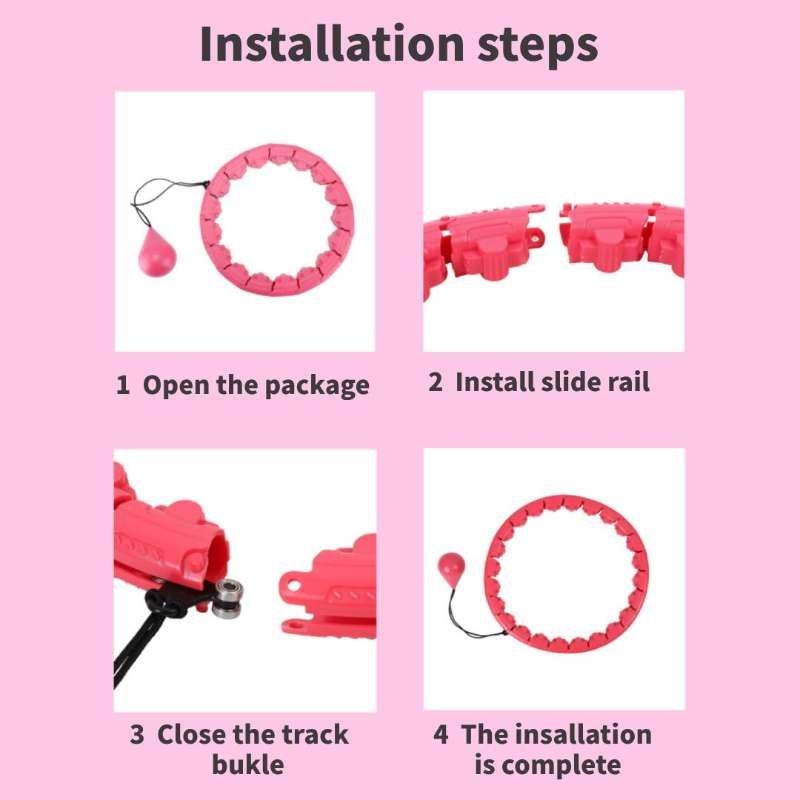 Installation steps

1 Open the package

2 Install slide rail

3 Close the track bukle

4 The insallation is complete