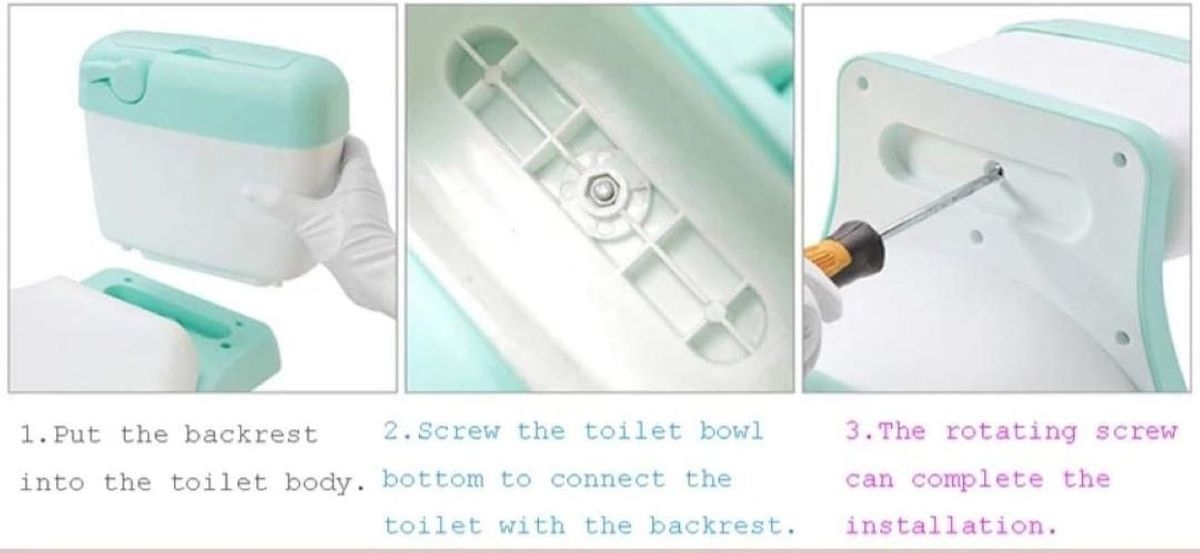 1.Put the backrest into the toilet body.

2.Screw the toilet bowl bottom to connect the toilet with the backrest.

3.The rotating screw can complete the installation.